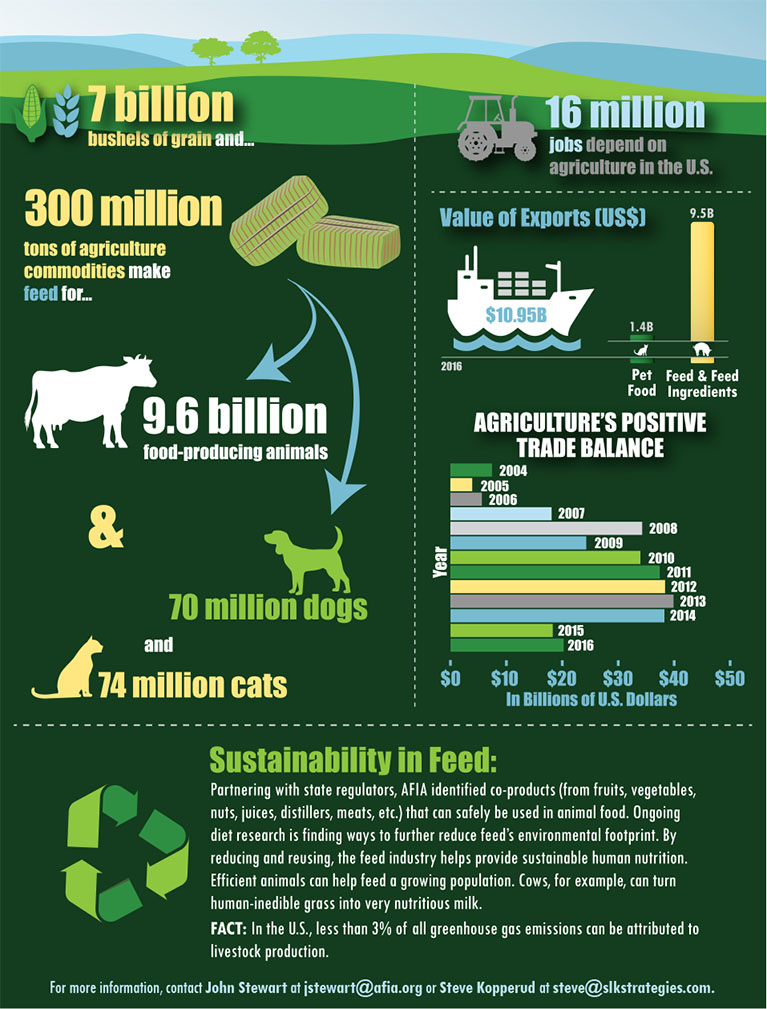 7 billion
bushels of grain and...

300 million
tons of agriculture commodities make feed for...

9.6 billion
food-producing animals

&

70 million dogs

and

74 million cats

16 million
jobs depend on agriculture in the U.S.

Value of Exports (US$)

$10.95B

2016

1.4B
Pet Food

9.5B
Feed & Feed Ingredients

AGRICULTURE'S POSITIVE TRADE BALANCE

Year

2004
2005
2006
2007
2008
2009
2010
2011
2012
2013
2014
2015
2016

$0 $10 $20 $30 $40 $50
In Billions of U.S. Dollars

Sustainability in Feed:

Partnering with state regulators, AFIA identified co-products (from fruits, vegetables, nuts, juices, distillers, meats, etc.) that can safely be used in animal food. Ongoing diet research is finding ways to further reduce feed's environmental footprint. By reducing and reusing, the feed industry helps provide sustainable human nutrition. Efficient animals can help feed a growing population. Cows, for example, can turn human-inedible grass into very nutritious milk.

FACT: In the U.S., less than 3% of all greenhouse gas emissions can be attributed to livestock production.

For more information, contact John Stewart at jstewart@afia.org or Steve Kopperud at steve@slkstrategies.com.